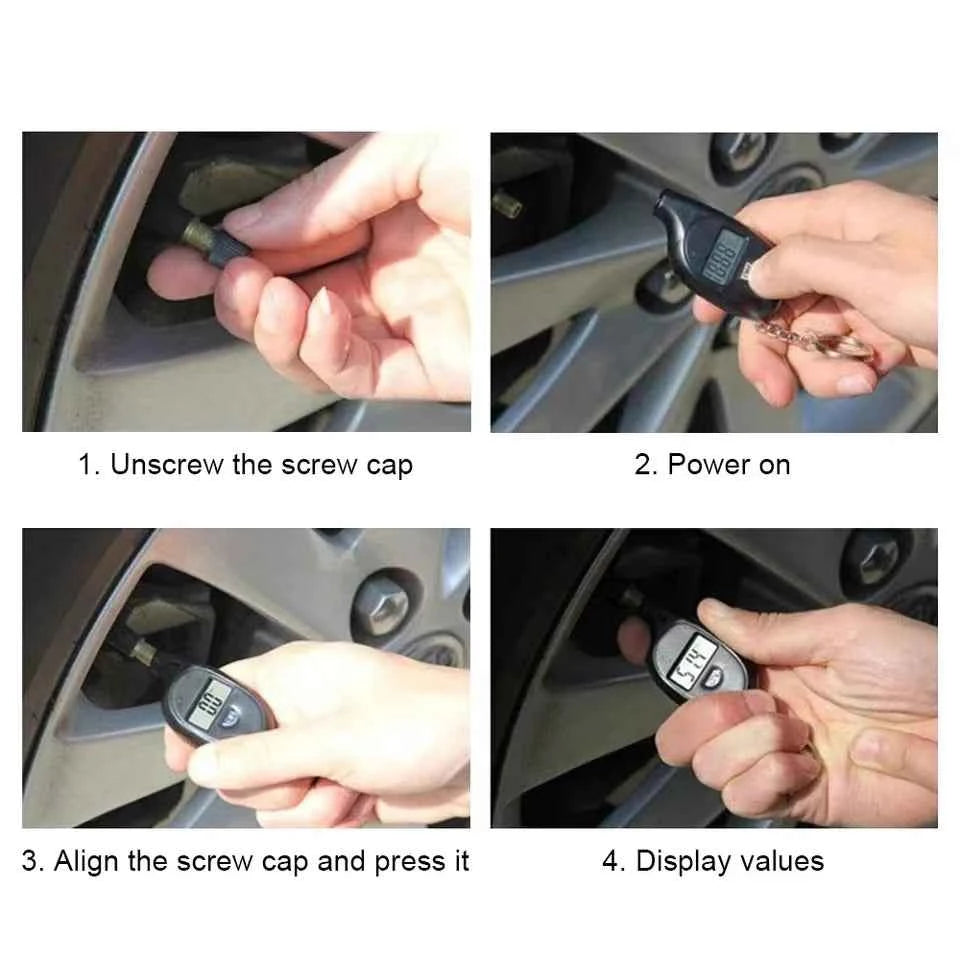 1. Unscrew the screw cap

2. Power on

3. Align the screw cap and press it

4. Display values