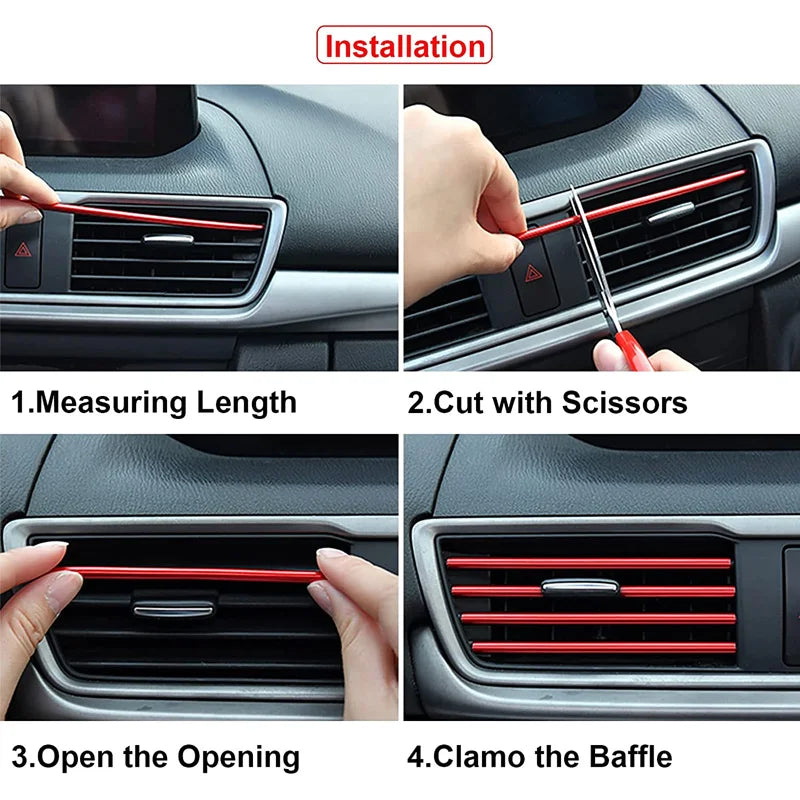 Installation

1.Measuring Length

2.Cut with Scissors

3.Open the Opening

4.Clamo the Baffle